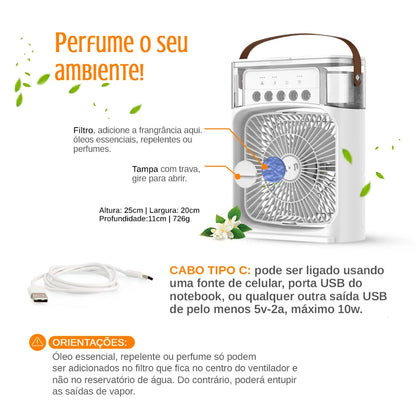 Perfume o seu ambiente!

Filtro, adicione a frangrância aqui. óleos essenciais, repelentes ou perfumes.

Tampa com trava, gire para abrir.

Altura: 25cm | Largura: 20cm
Profundidade:11cm | 726g

CABO TIPO C: pode ser ligado usando uma fonte de celular, porta USB do notebook, ou qualquer outra saída USB de pelo menos 5v-2a, máximo 10w.

ORIENTAÇÕES:
Óleo essencial, repelente ou perfume só podem ser adicionados no filtro que fica no centro do ventilador e não no reservatório de água. Do contrário, poderá entupir as saídas de vapor.